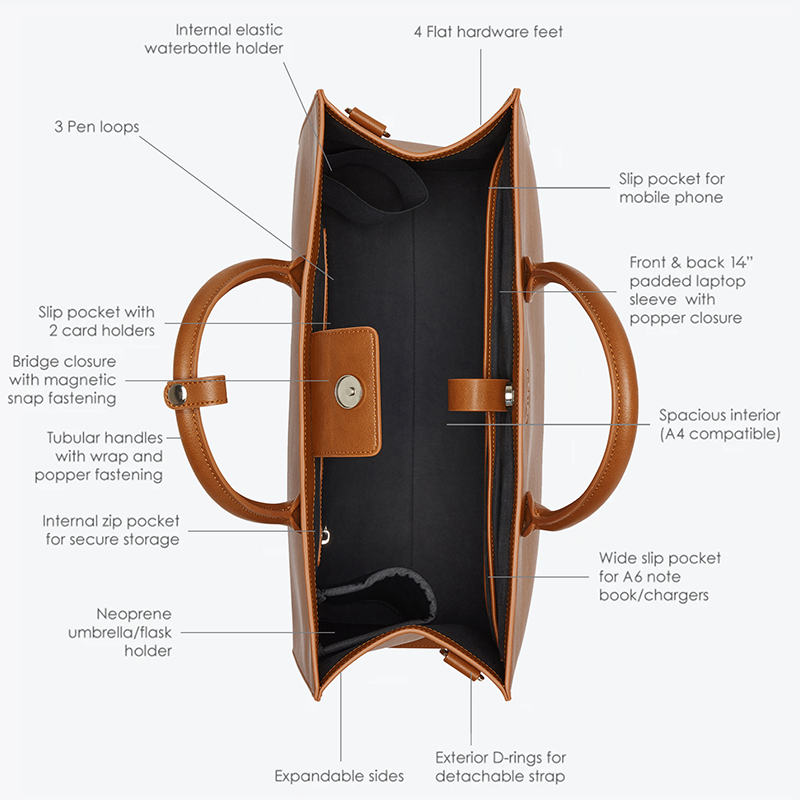 Internal elastic waterbottle holder

4 Flat hardware feet

3 Pen loops

Slip pocket for mobile phone

Front & back 14" padded laptop sleeve with popper closure

Slip pocket with 2 card holders

Bridge closure with magnetic snap fastening

Spacious interior (A4 compatible)

Tubular handles with wrap and popper fastening

Internal zip pocket for secure storage

Wide slip pocket for A6 note book/chargers

Neoprene umbrella/flask holder

Expandable sides

Exterior D-rings for detachable strap